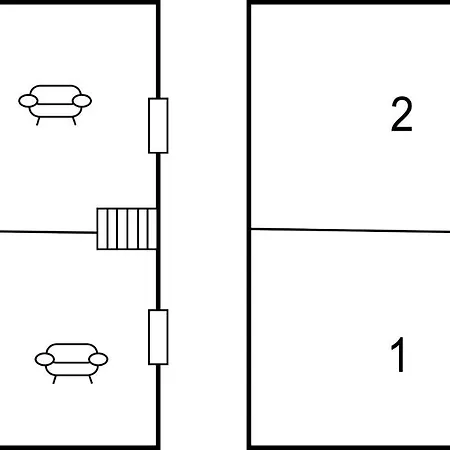 2

1